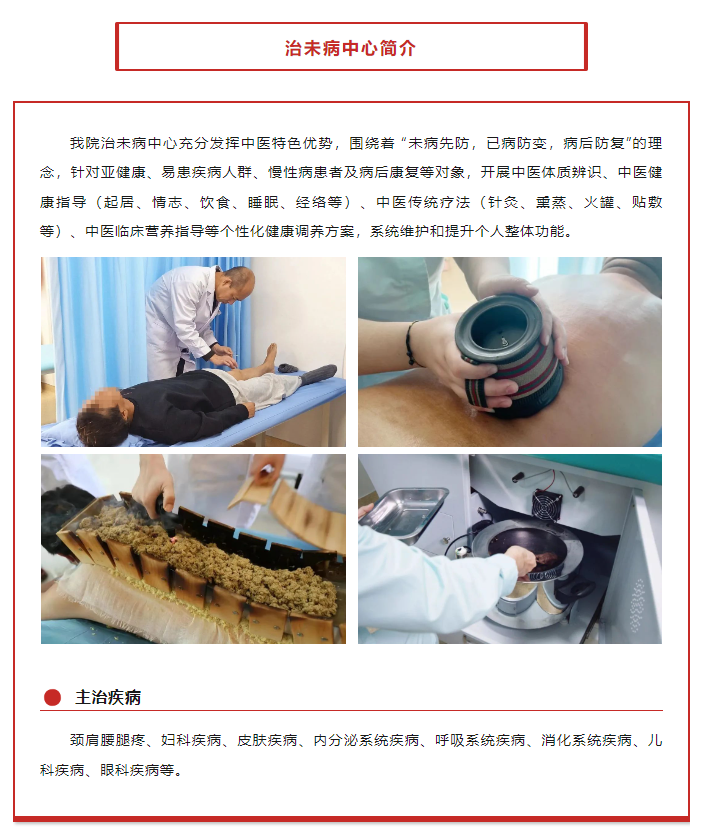 治未病中心简介

我院治未病中心充分发挥中医特色优势，围绕着“未病先防，已病防变，病后防复”的理念，针对亚健康、易患疾病人群、慢性病患者及病后康复等对象，开展中医体质辨识、中医健康指导（起居、情志、饮食、睡眠、经络等）、中医传统疗法（针灸、熏蒸、火罐、贴敷等）、中医临床营养指导等个性化健康调养方案，系统维护和提升个人整体功能。

主治疾病

颈肩腰腿疼、妇科疾病、皮肤疾病、内分泌系统疾病、呼吸系统疾病、消化系统疾病、儿科疾病、眼科疾病等。