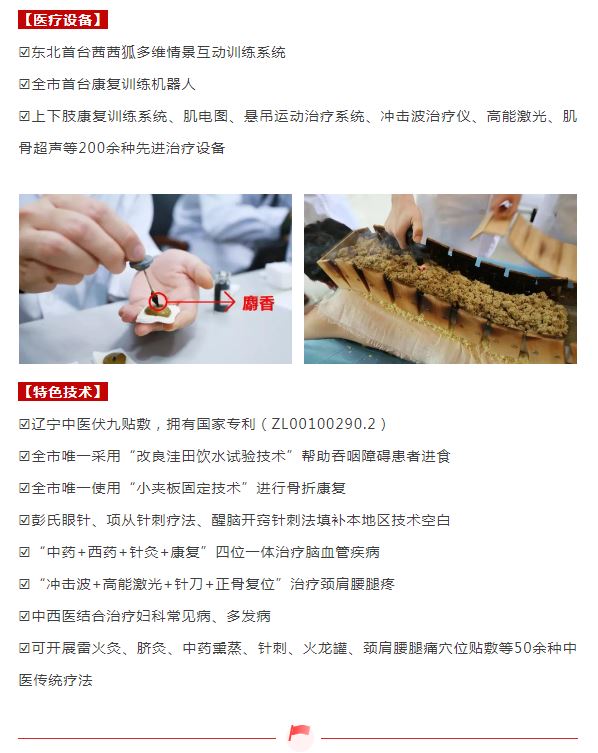 【医疗设备】

☑东北首台茜茜狐多维情景互动训练系统

☑全市首台康复训练机器人

☑上下肢康复训练系统、肌电图、悬吊运动治疗系统、冲击波治疗仪、高能激光、肌骨超声等200余种先进治疗设备

麝香

【特色技术】

☑辽宁中医伏九贴敷，拥有国家专利（ZL00100290.2）

☑全市唯一采用“改良洼田饮水试验技术”帮助吞咽障碍患者进食

☑全市唯一使用“小夹板固定技术”进行骨折康复

☑彭氏眼针、项从针刺疗法、醒脑开窍针刺法填补本地区技术空白

☑“中药+西药+针灸+康复”四位一体治疗脑血管疾病

☑“冲击波+高能激光+针刀+正骨复位”治疗颈肩腰腿疼

☑中西医结合治疗妇科常见病、多发病

☑可开展雷火灸、脐灸、中药熏蒸、针刺、火龙罐、颈肩腰腿痛穴位贴敷等50余种中医传统疗法